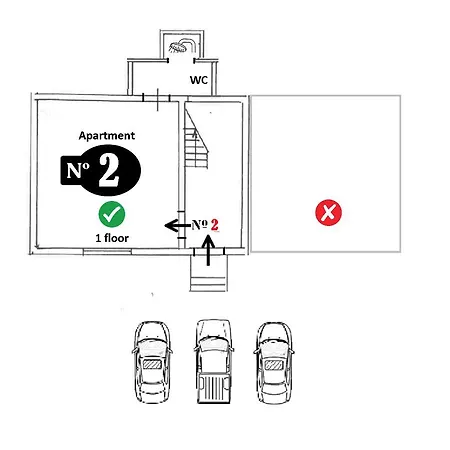 WC

Apartment

№ 2

1 floor

№ 2