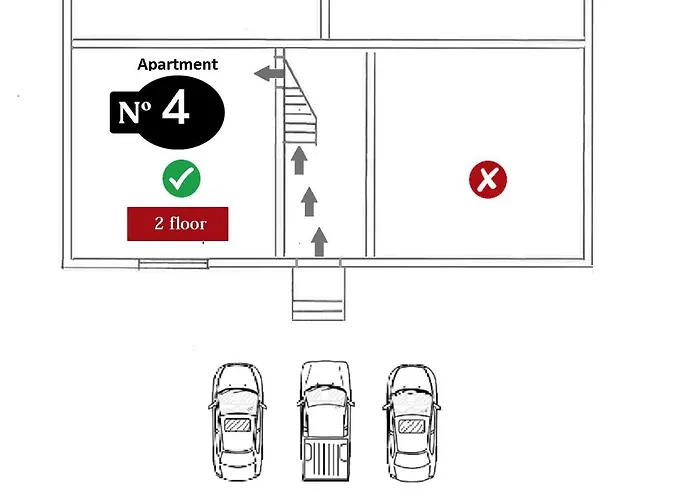 Apartment
Nº 4
2 floor